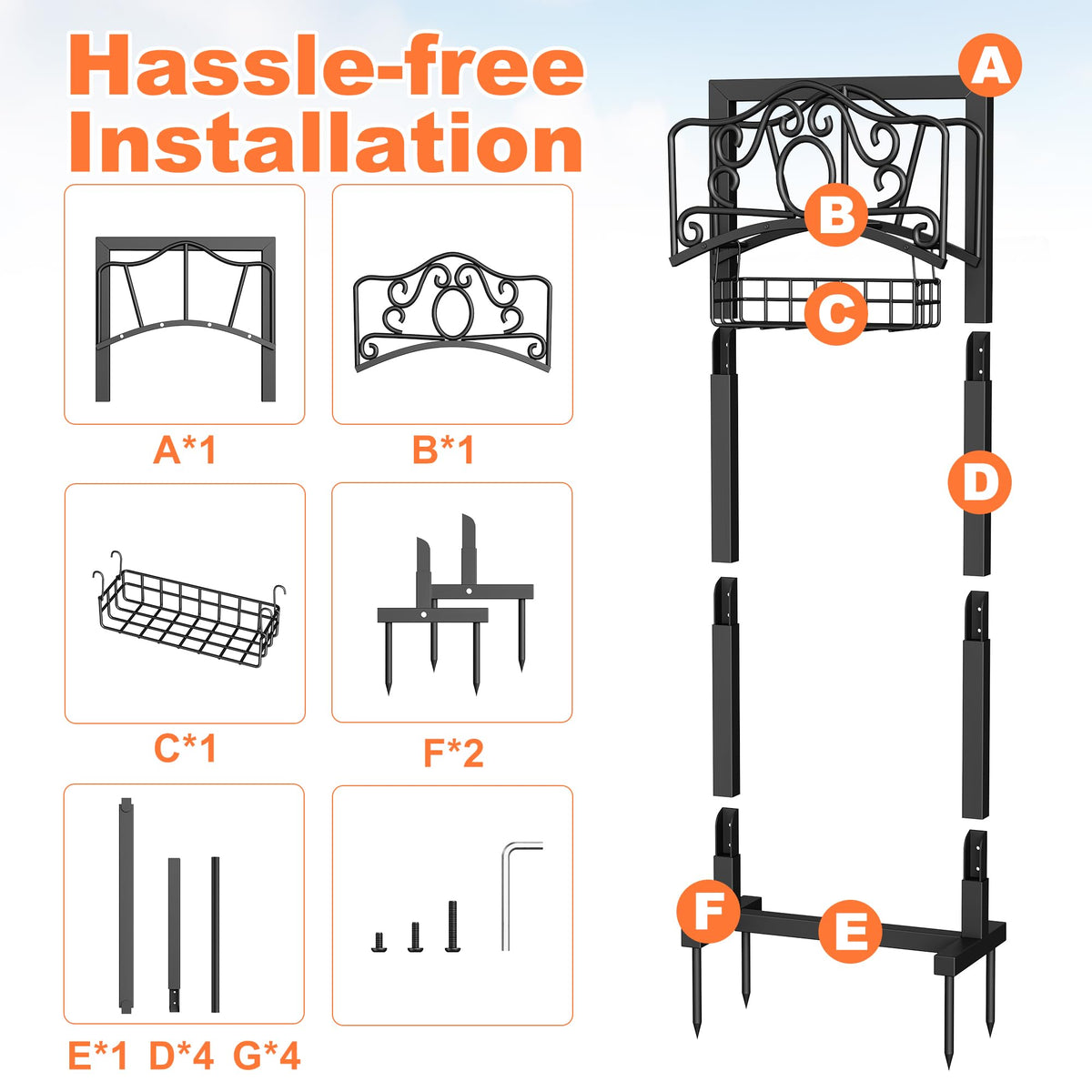 Hassle-free Installation

A*1

B*1

C*1

F*2

E*1 D*4 G*4

A

B

C

D

F

E