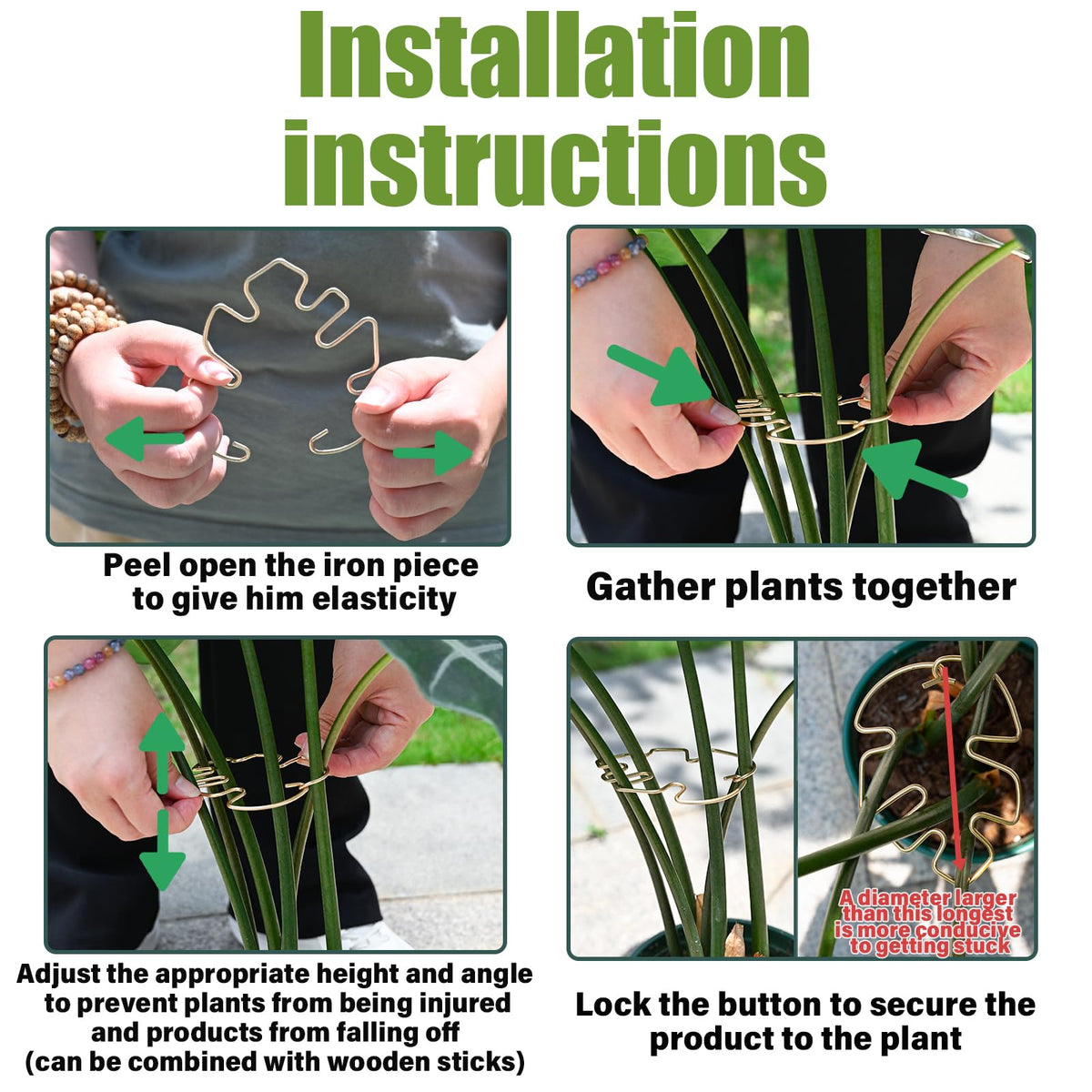 Installation instructions

Peel open the iron piece to give him elasticity

Gather plants together

Adjust the appropriate height and angle to prevent plants from being injured and products from falling off (can be combined with wooden sticks)

A diameter larger than this longest is more conducive to getting stuck

Lock the button to secure the product to the plant