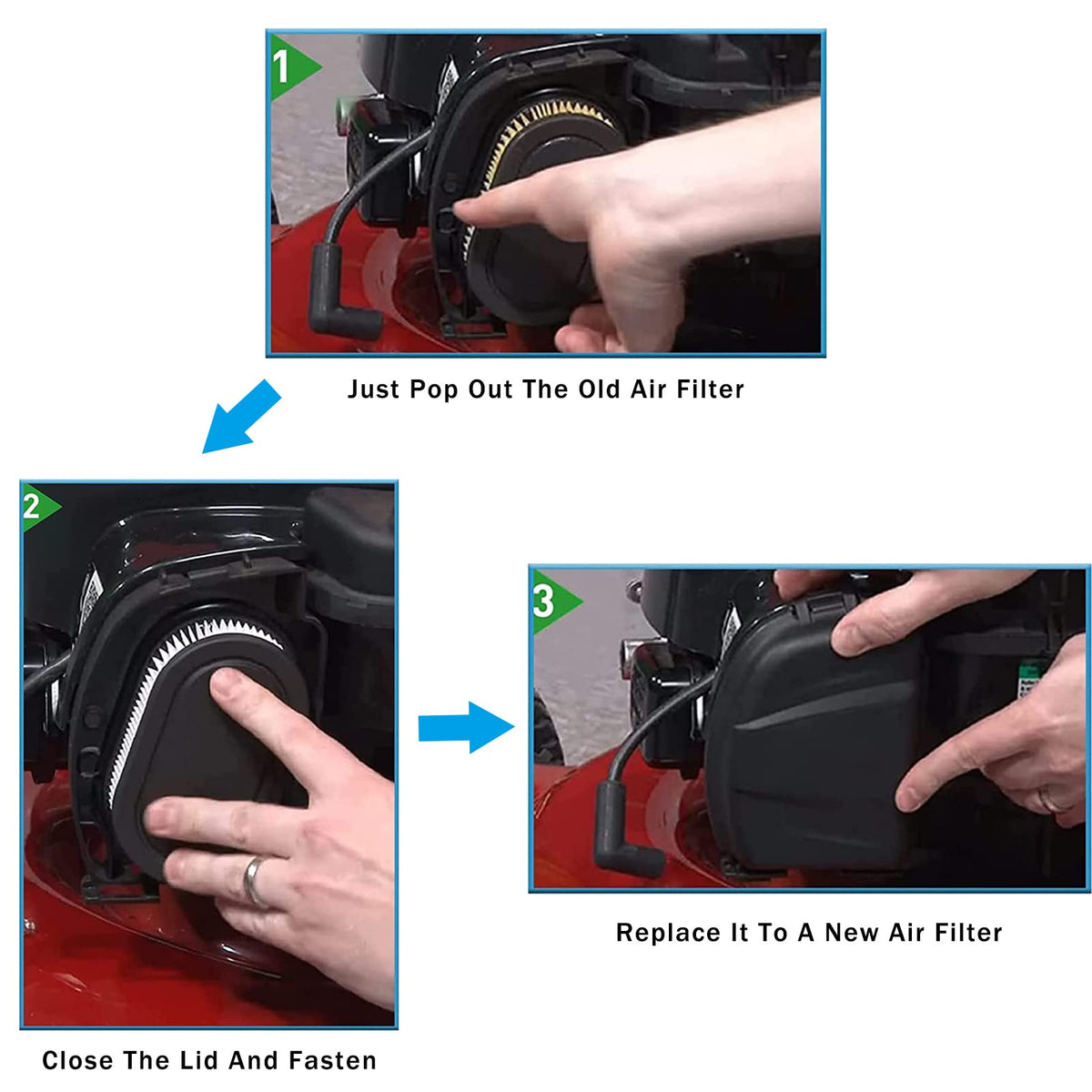 1

Just Pop Out The Old Air Filter

2

Close The Lid And Fasten

3

Replace It To A New Air Filter