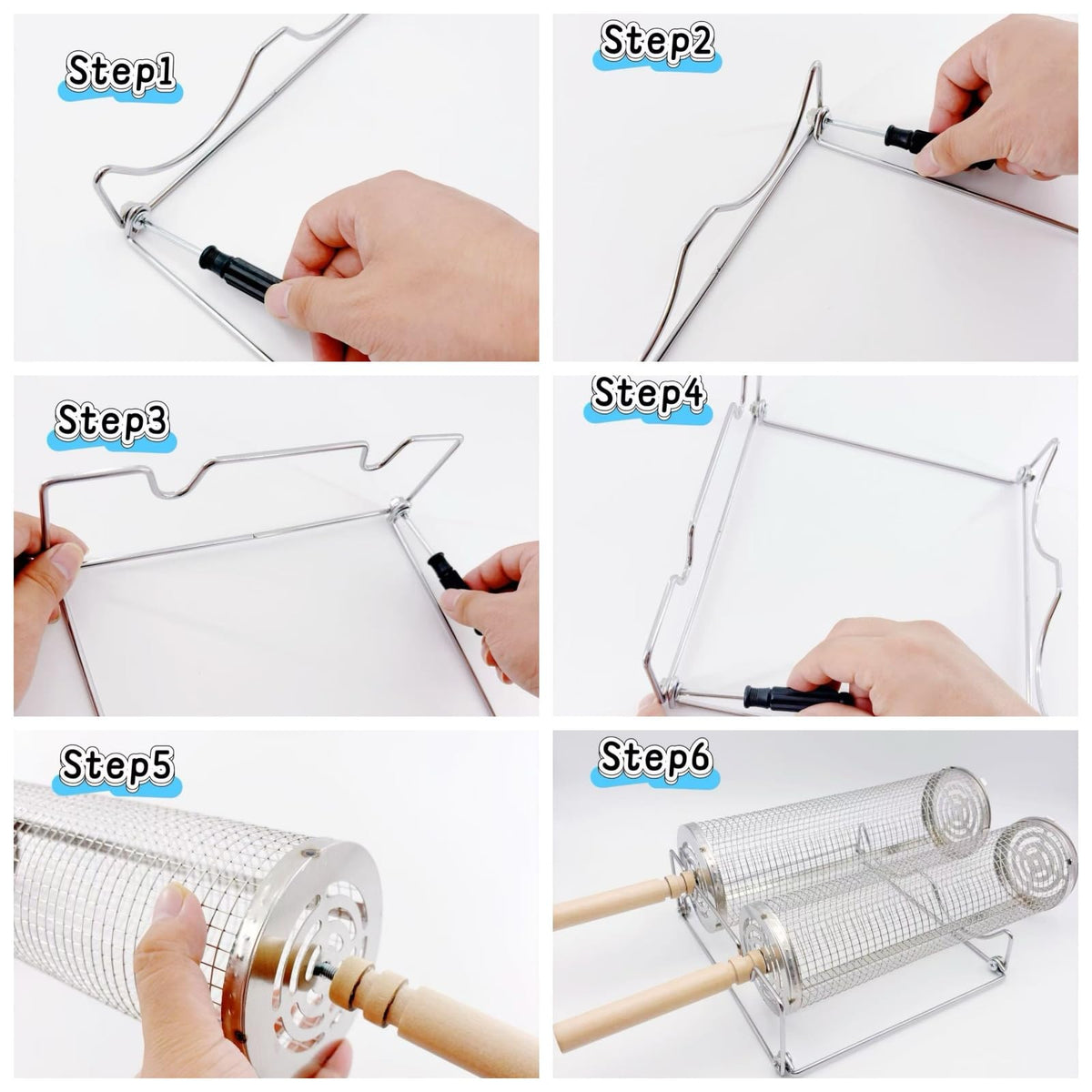 Step1

Step2

Step3

Step4

Step5

Step6