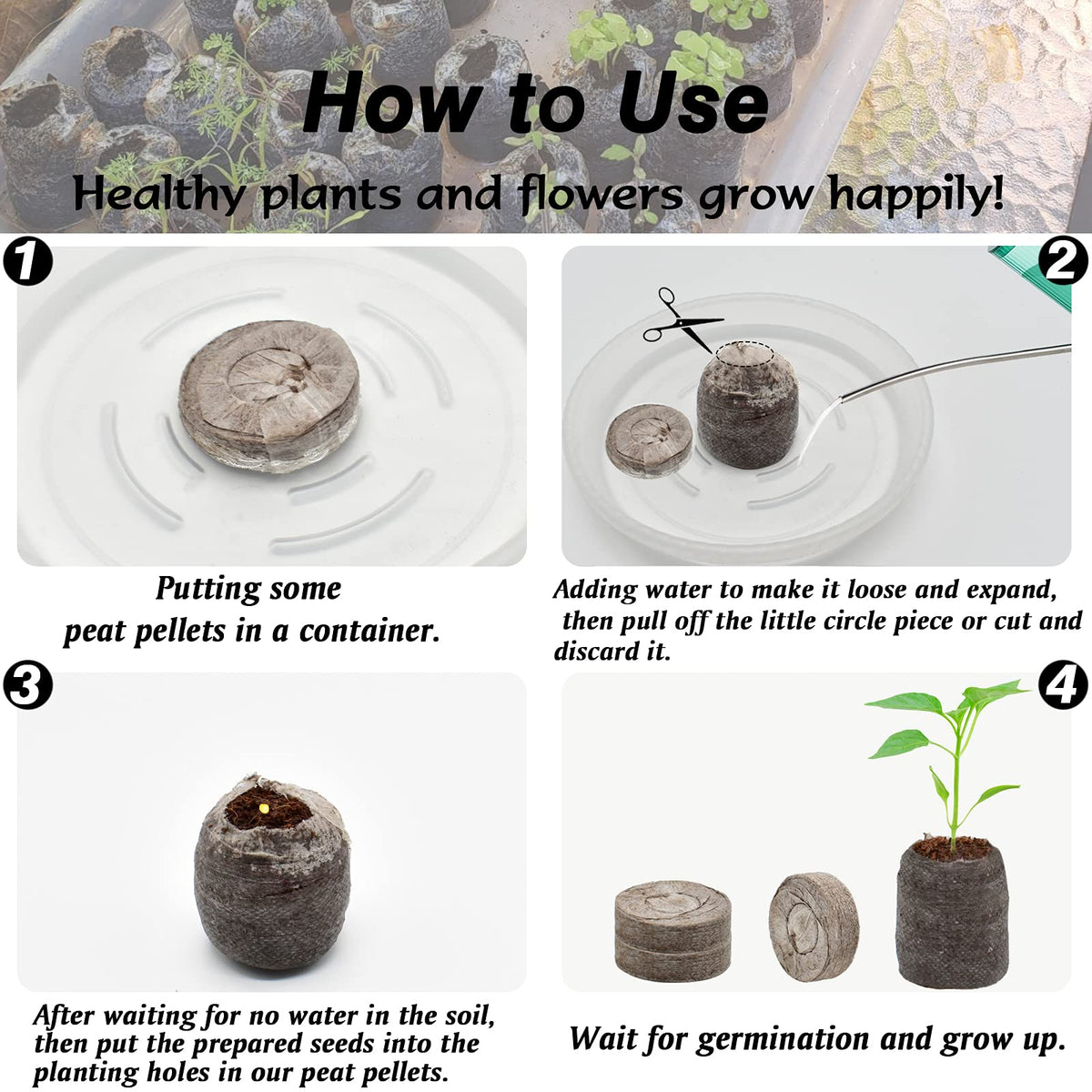 How to Use

Healthy plants and flowers grow happily!

1

Putting some peat pellets in a container.

2

Adding water to make it loose and expand, then pull off the little circle piece or cut and discard it.

3

After waiting for no water in the soil, then put the prepared seeds into the planting holes in our peat pellets.

4

Wait for germination and grow up.