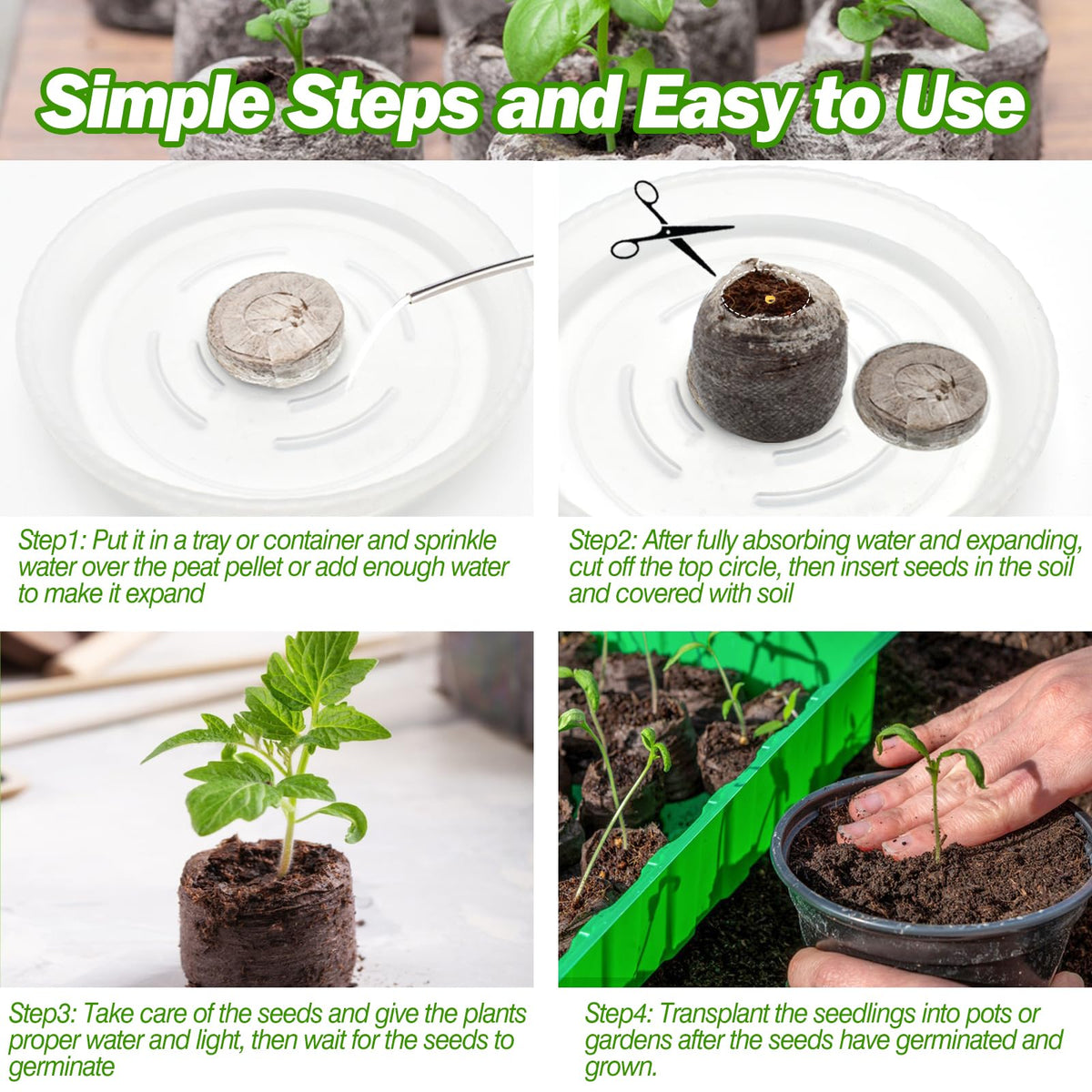 Simple Steps and Easy to Use

Step1: Put it in a tray or container and sprinkle water over the peat pellet or add enough water to make it expand

Step2: After fully absorbing water and expanding, cut off the top circle, then insert seeds in the soil and covered with soil

Step3: Take care of the seeds and give the plants proper water and light, then wait for the seeds to germinate

Step4: Transplant the seedlings into pots or gardens after the seeds have germinated and grown.