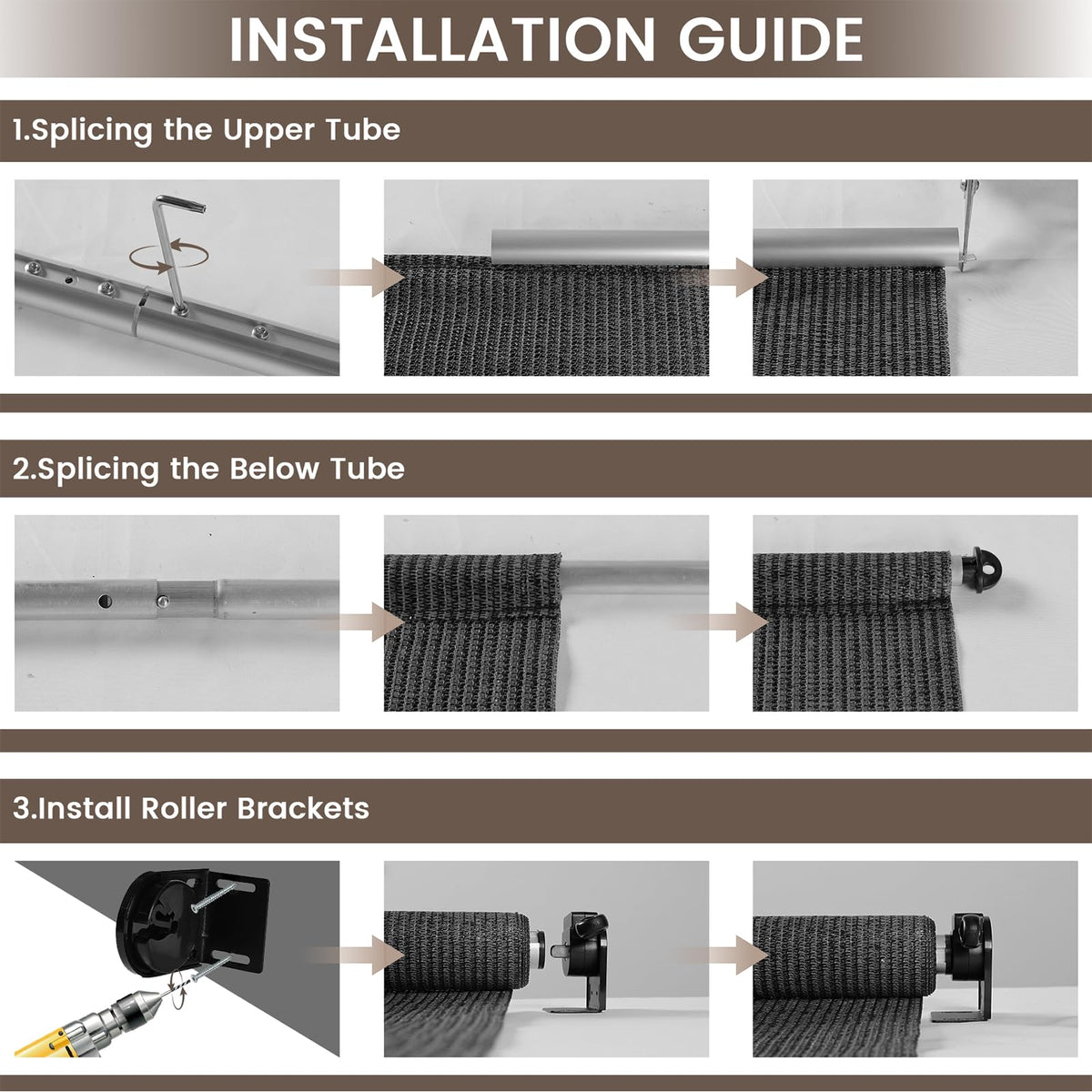 INSTALLATION GUIDE

1.Splicing the Upper Tube

2.Splicing the Below Tube

3.Install Roller Brackets