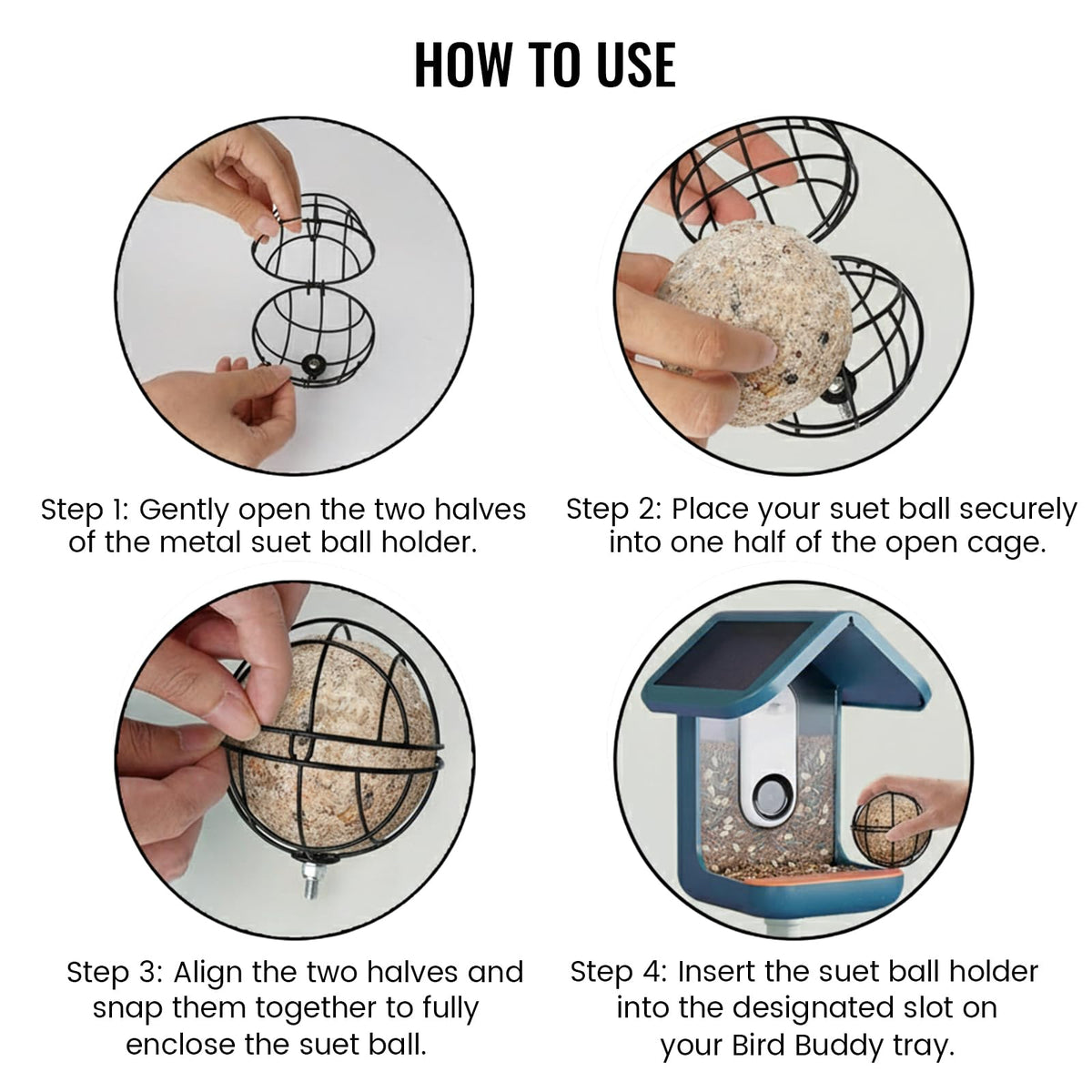 HOW TO USE

Step 1: Gently open the two halves of the metal suet ball holder.

Step 2: Place your suet ball securely into one half of the open cage.

Step 3: Align the two halves and snap them together to fully enclose the suet ball.

Step 4: Insert the suet ball holder into the designated slot on your Bird Buddy tray.