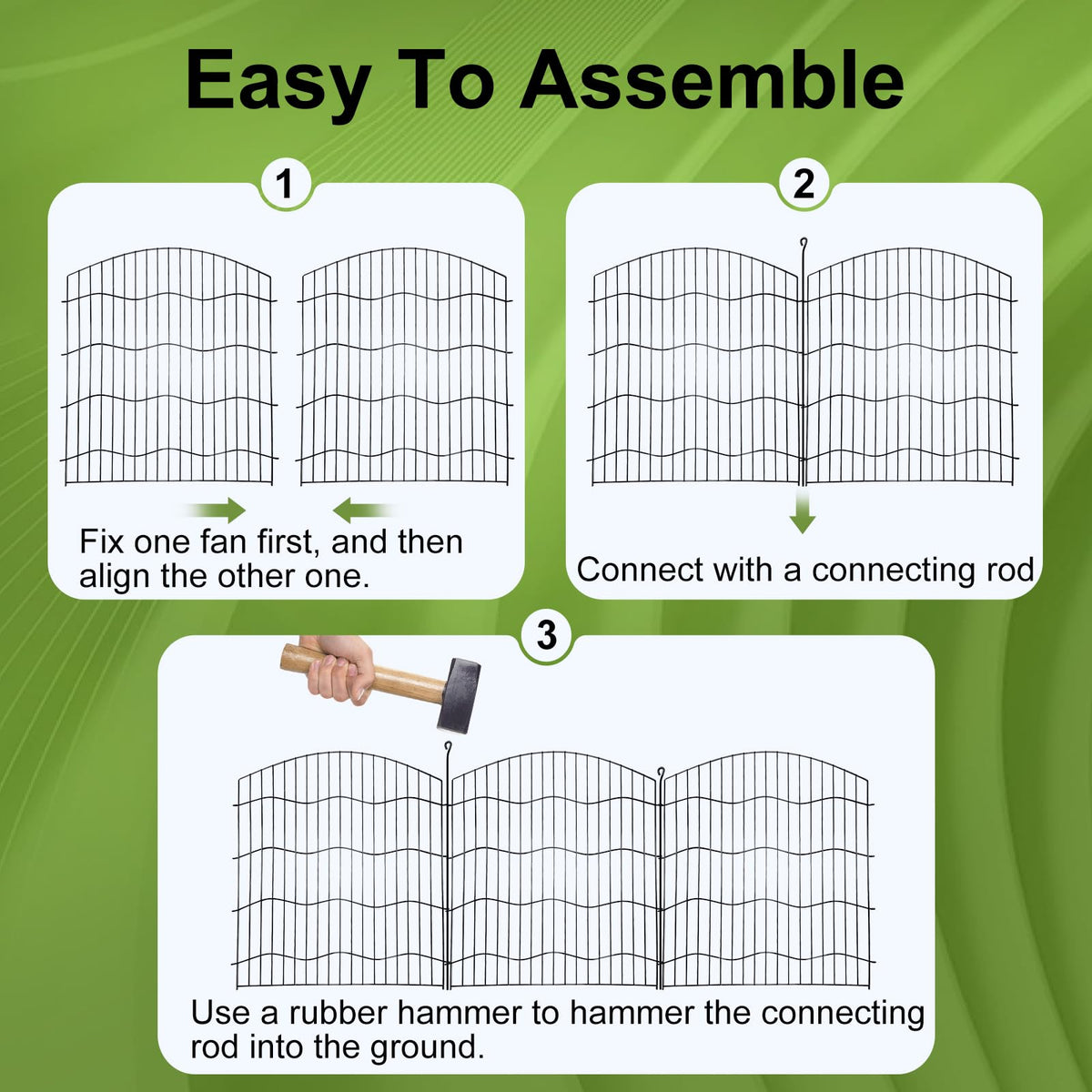 Easy To Assemble

1

Fix one fan first, and then align the other one.

2

Connect with a connecting rod

3

Use a rubber hammer to hammer the connecting rod into the ground.