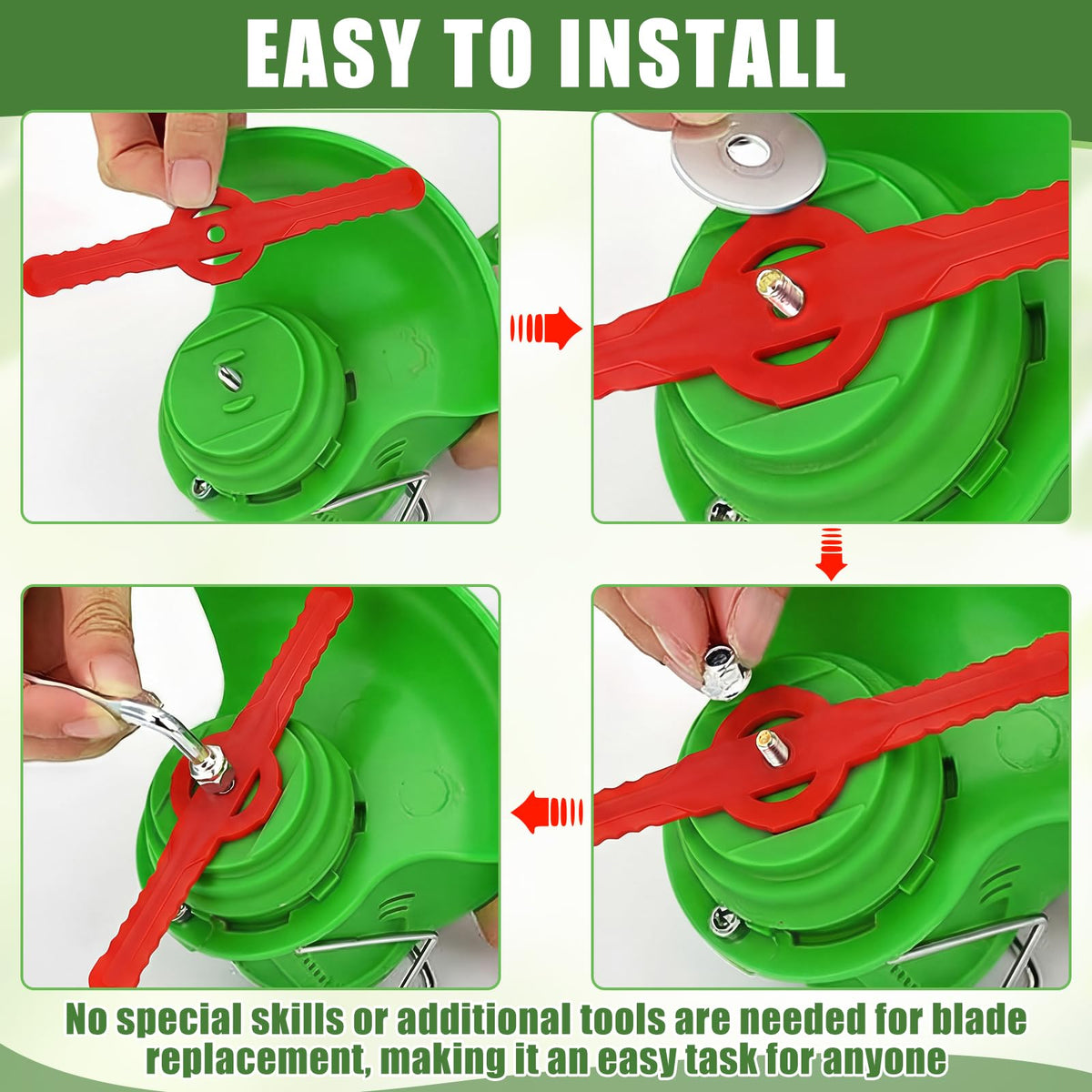 EASY TO INSTALL

No special skills or additional tools are needed for blade replacement, making it an easy task for anyone