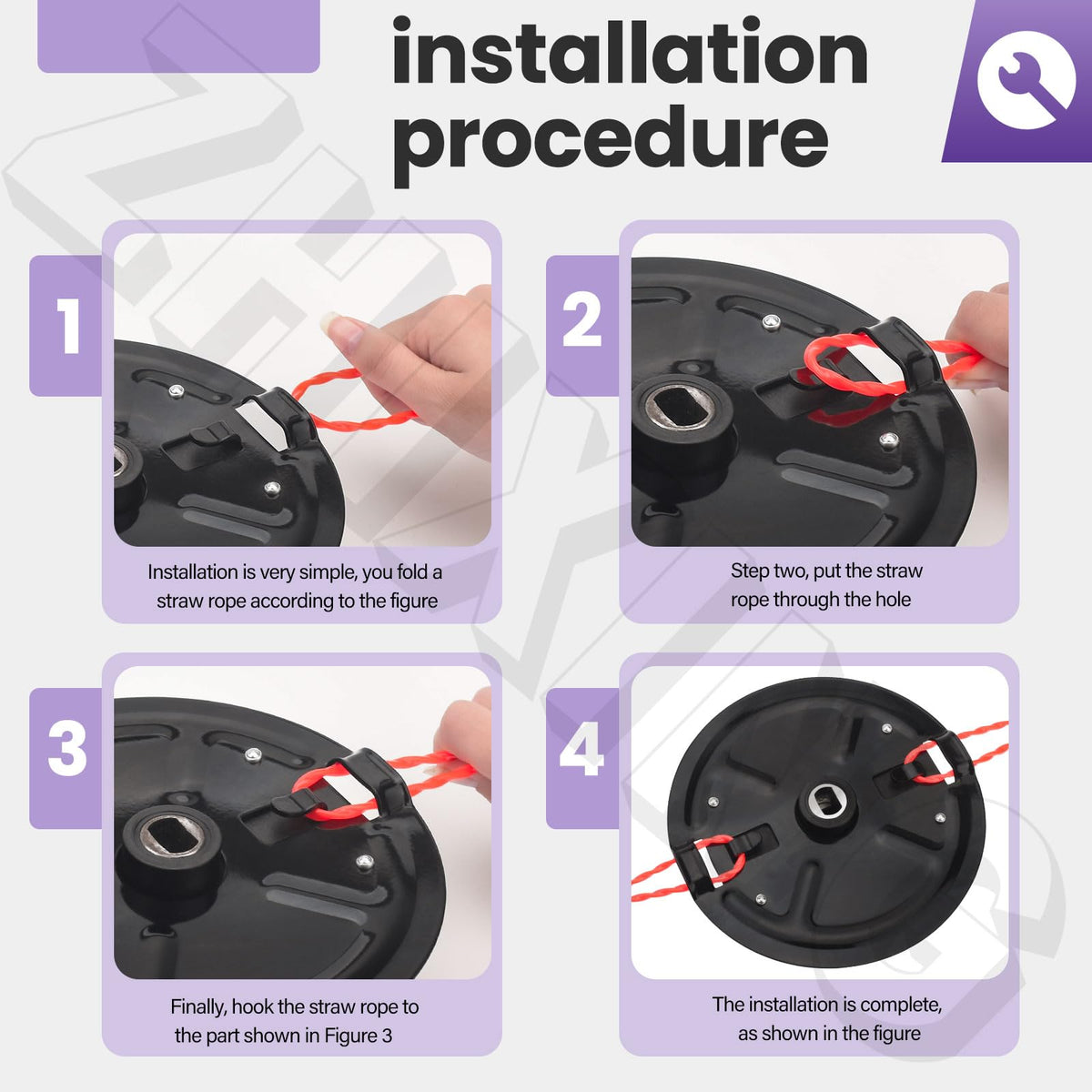 installation procedure

1

Installation is very simple, you fold a straw rope according to the figure

2

Step two, put the straw rope through the hole

3

Finally, hook the straw rope to the part shown in Figure 3

4

The installation is complete, as shown in the figure