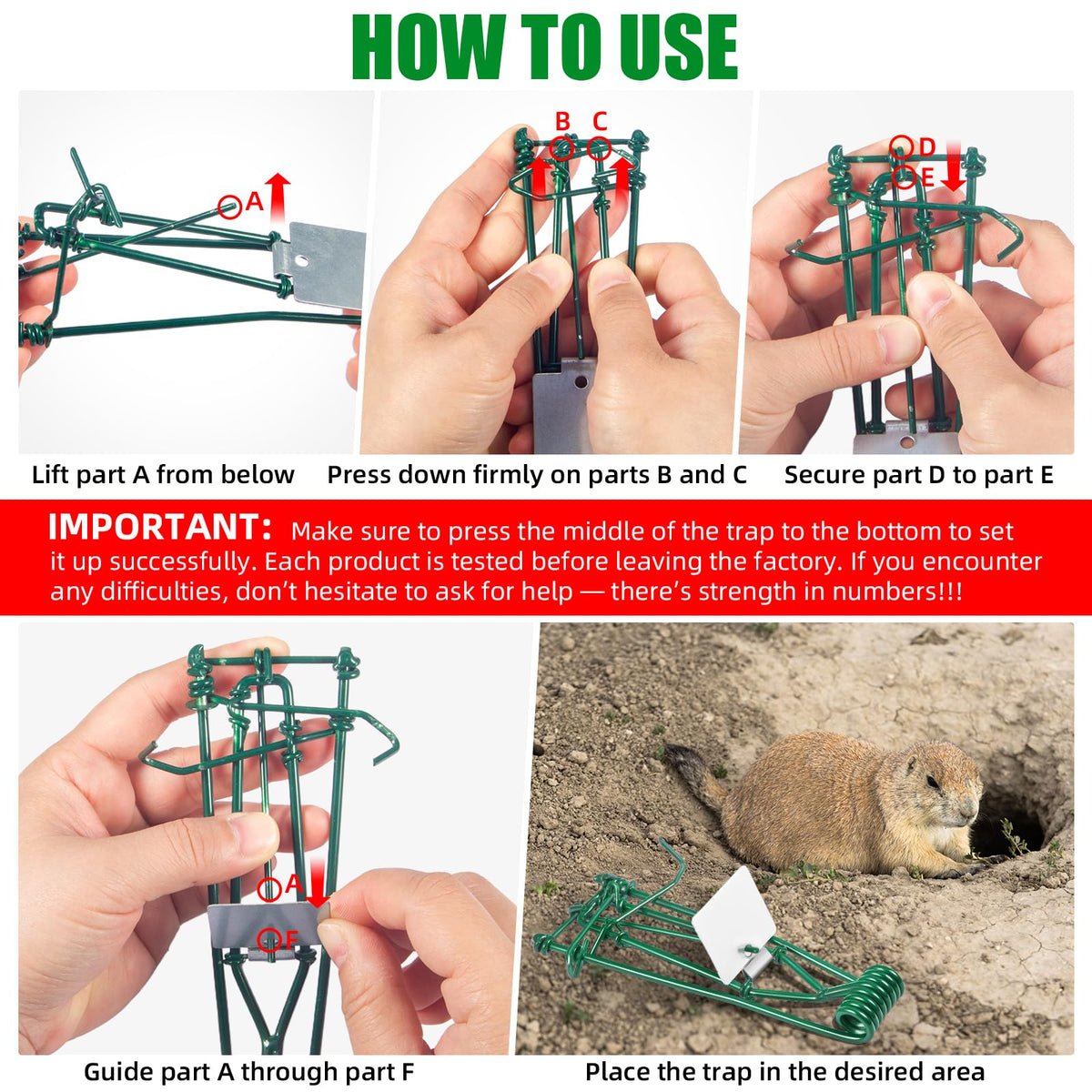 HOW TO USE

A

B C

D

E

Lift part A from below

Press down firmly on parts B and C

Secure part D to part E

IMPORTANT: Make sure to press the middle of the trap to the bottom to set it up successfully. Each product is tested before leaving the factory. If you encounter any difficulties, don't hesitate to ask for help — there's strength in numbers!!!

A

F

Guide part A through part F

Place the trap in the desired area