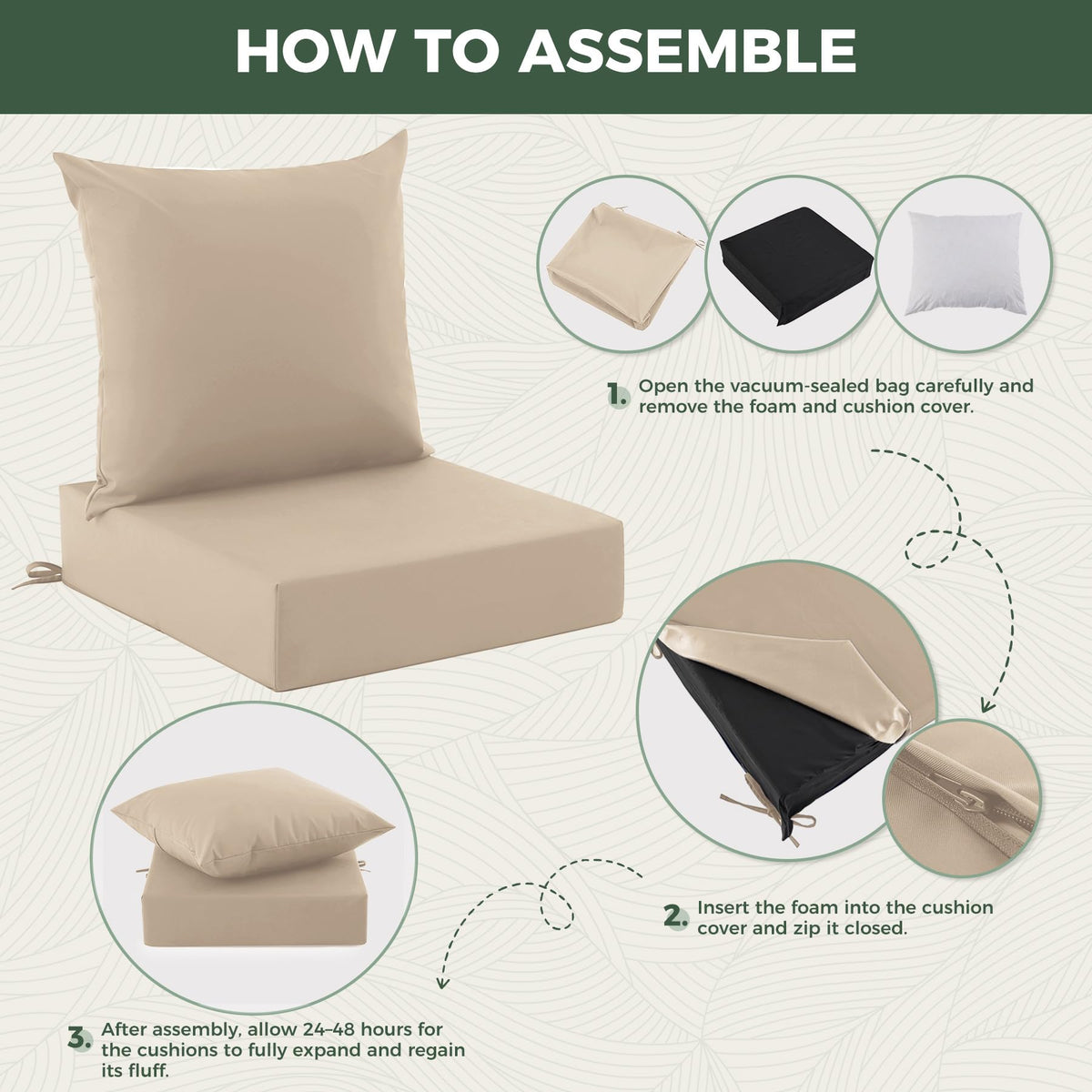 HOW TO ASSEMBLE

1. Open the vacuum-sealed bag carefully and remove the foam and cushion cover.

2. Insert the foam into the cushion cover and zip it closed.

3. After assembly, allow 24–48 hours for the cushions to fully expand and regain its fluff.