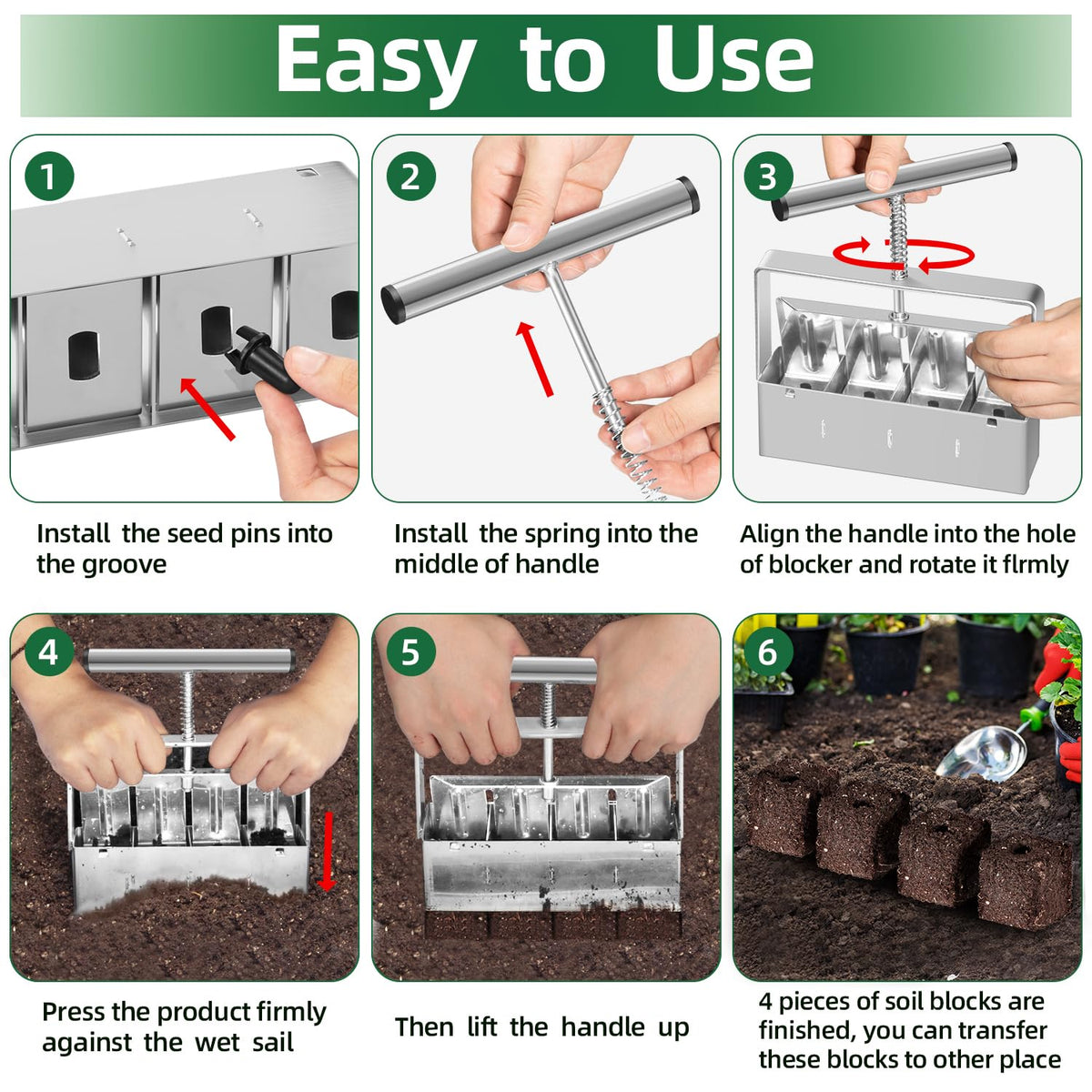 Easy to Use

1

Install the seed pins into the groove

2

Install the spring into the middle of handle

3

Align the handle into the hole of blocker and rotate it flrmly

4

Press the product firmly against the wet sail

5

Then lift the handle up

6

4 pieces of soil blocks are finished, you can transfer these blocks to other place